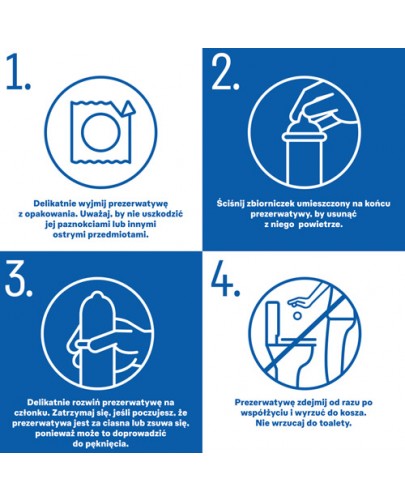 1.

Delikatnie wyjmij prezerwatywę z opakowania. Uważaj, by nie uszkodzić jej paznokciami lub innymi ostrymi przedmiotami.

2.

Ściśnij zbiorniczek umieszczony na końcu prezerwatywy, by usunąć z niego powietrze.

3.

Delikatnie rozwiń prezerwatywę na członku. Zatrzymaj się, jeśli poczujesz, że prezerwatywa jest za ciasna lub zsuwa się, ponieważ może to doprowadzić do pęknięcia.

4.

Prezerwatywę zdejmij od razu po współżyciu i wyrzuć do kosza. Nie wrzucaj do toalety.